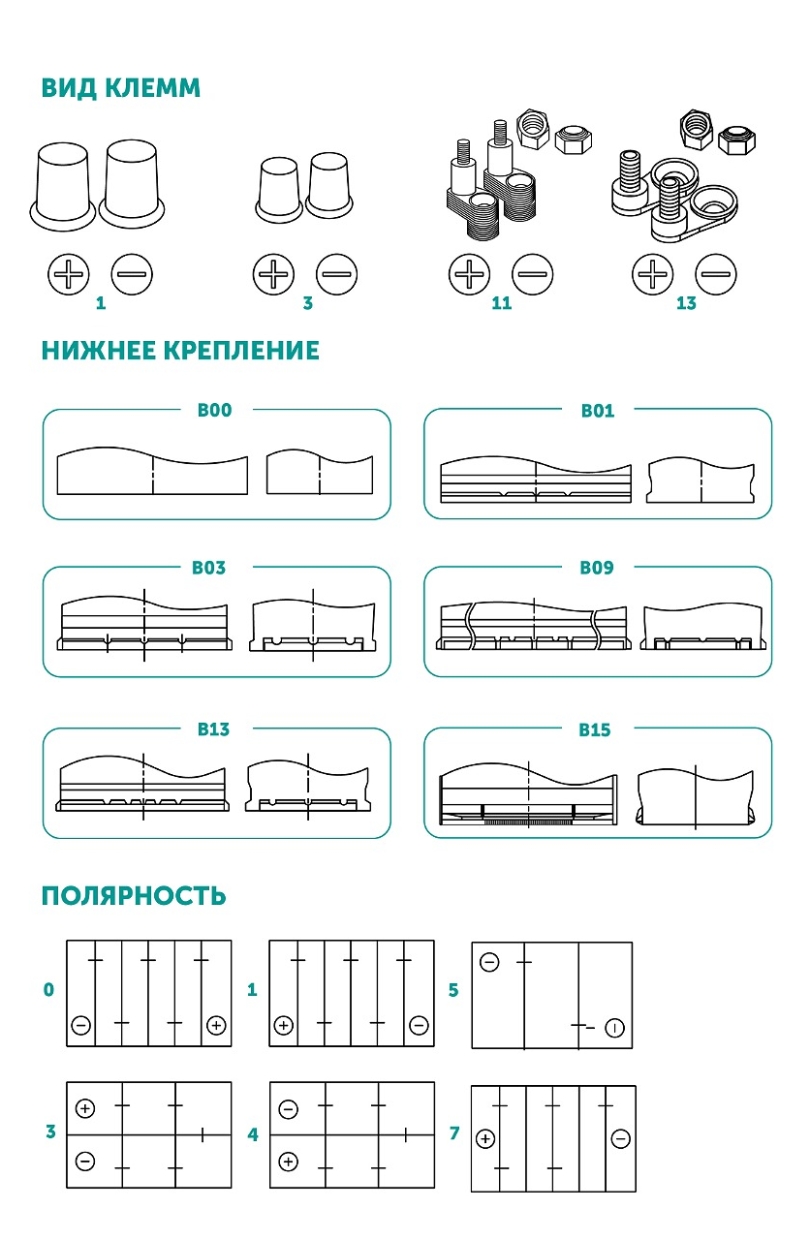 ВИД КЛЕММ

1

3

11

13

НИЖНЕЕ КРЕПЛЕНИЕ

B00

B01

B03

B09

B13

B15

ПОЛЯРНОСТЬ

0

1

5

3

4

7